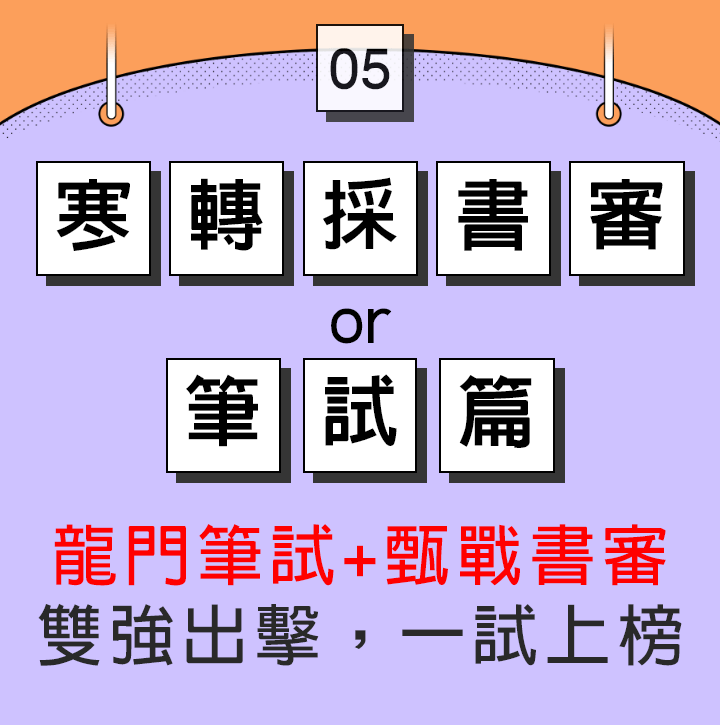 05

寒轉採書審

or

筆試篇

龍門筆試+甄戰書審

雙強出擊，一試上榜