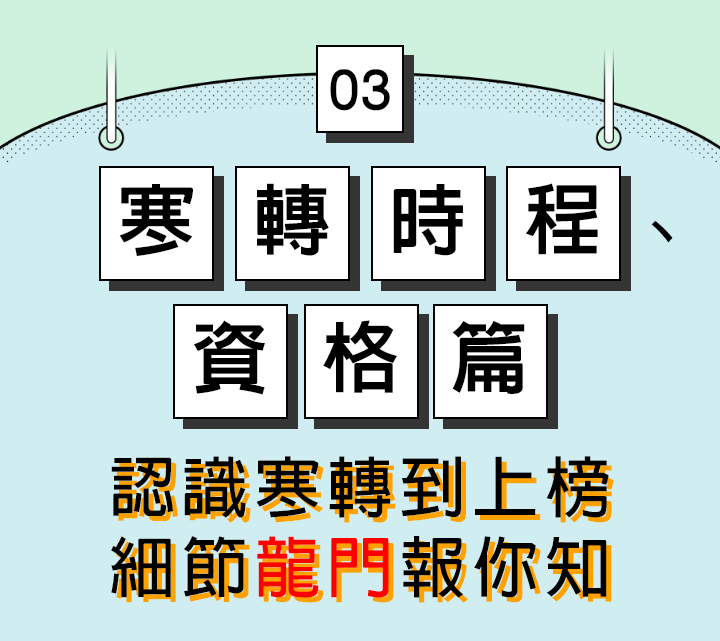 03

寒轉時程、

資格篇

認識寒轉到上榜
細節龍門報你知